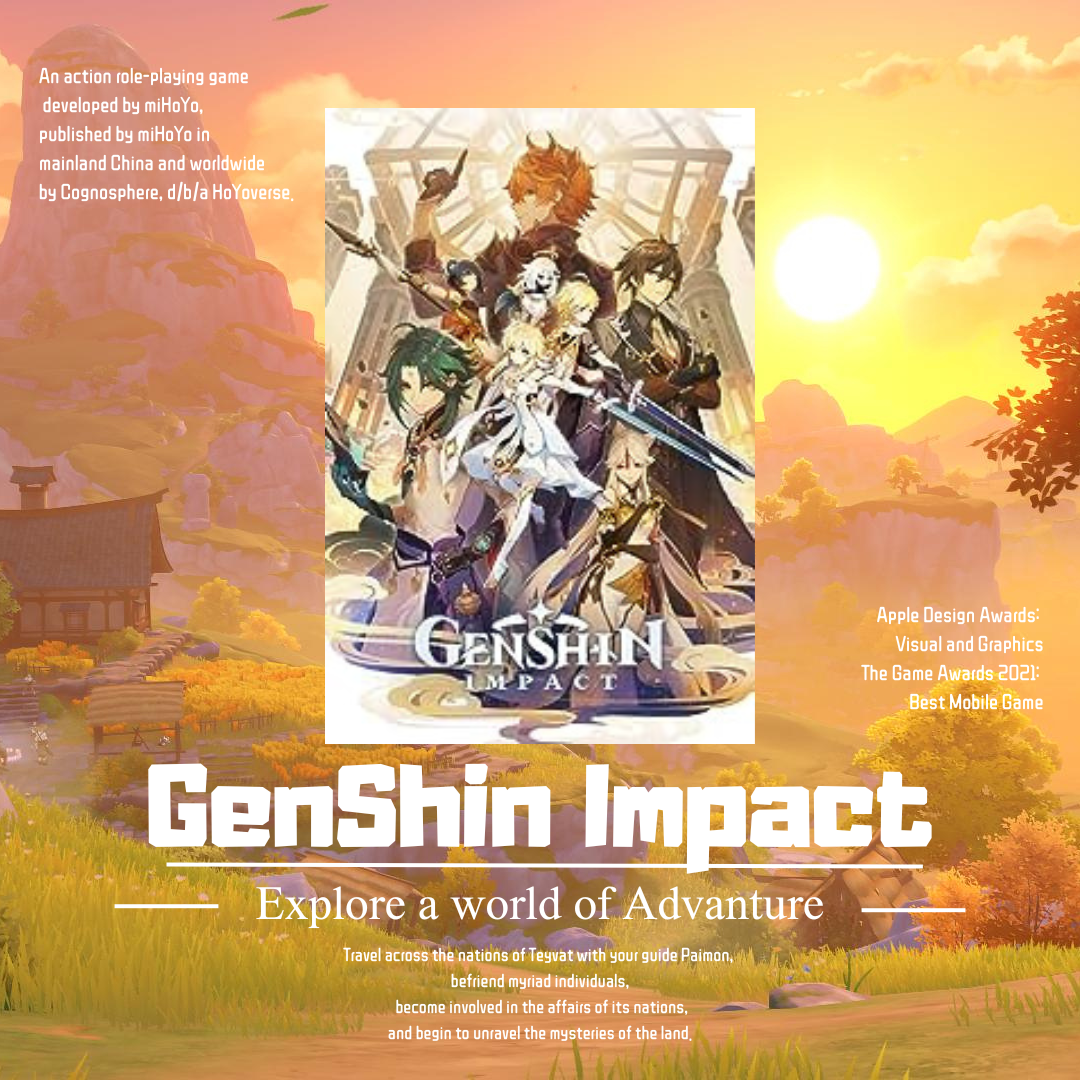 An action role-playing game developed by miHoYo, published by miHoYo in mainland China and worldwide by Cognosphere, d/b/a HoYoverse.

GENSHIN IMPACT

Apple Design Awards: Visual and Graphics
The Game Awards 2021: Best Mobile Game

GenShin Impact

Explore a world of Advanture

Travel across the nations of Teyvat with your guide Paimon, befriend myriad individuals, become involved in the affairs of its nations, and begin to unravel the mysteries of the land.